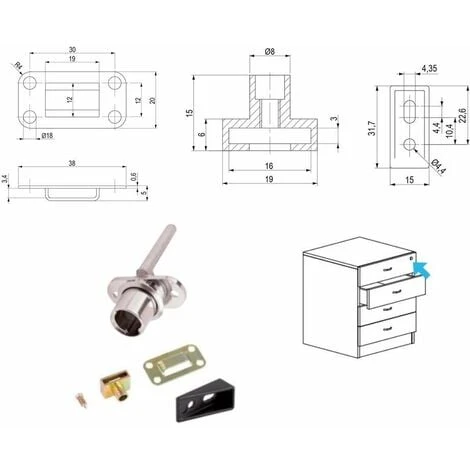 30
19
R4
12
12
20
Ø18
38
3,4
0,6
5
Ø8
15
6
3
16
19
4,35
31,7
4,4
10,4
22,6
Ø4,4
15