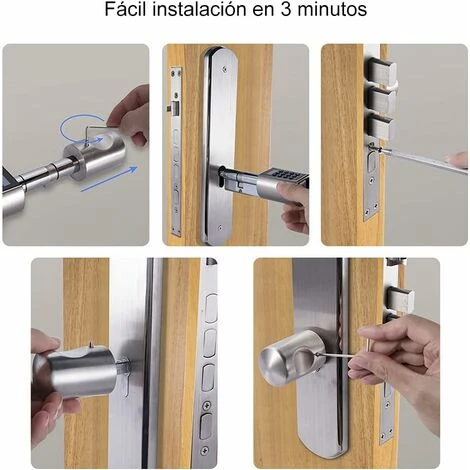 Fácil instalación en 3 minutos