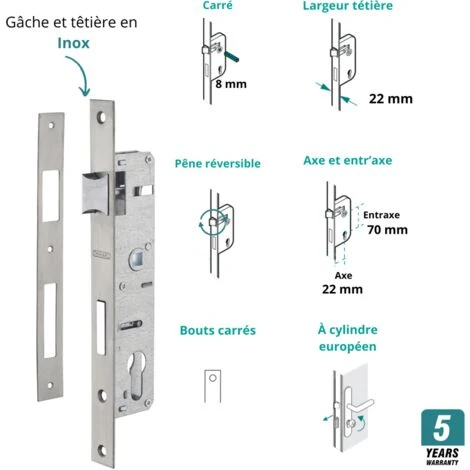 Gâche et têtière en
Inox

Carré
8 mm

Largeur têtière
22 mm

Pêne réversible

Axe et entr'axe
Entraxe
70 mm
Axe
22 mm

Bouts carrés

À cylindre européen

5
YEARS
WARRANTY