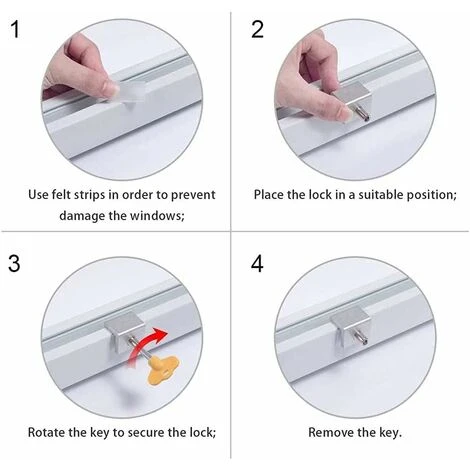 1

Use felt strips in order to prevent damage the windows;

2

Place the lock in a suitable position;

3

Rotate the key to secure the lock;

4

Remove the key.