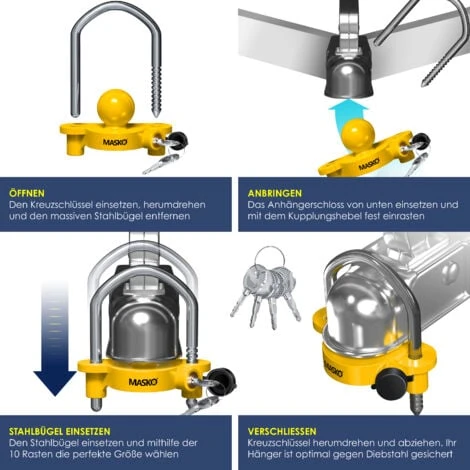 MASKO

ÖFFNEN
Den Kreuzschlüssel einsetzen, herumdrehen und den massiven Stahlbügel entfernen

MASKO

ANBRINGEN
Das Anhängerschloss von unten einsetzen und mit dem Kupplungshebel fest einrasten

MASKO

STAHLBÜGEL EINSETZEN
Den Stahlbügel einsetzen und mithilfe der 10 Rasten die perfekte Größe wählen

MASKO

VERSCHLIESSEN
Kreuzschlüssel herumdrehen und abziehen. Ihr Hänger ist optimal gegen Diebstahl gesichert