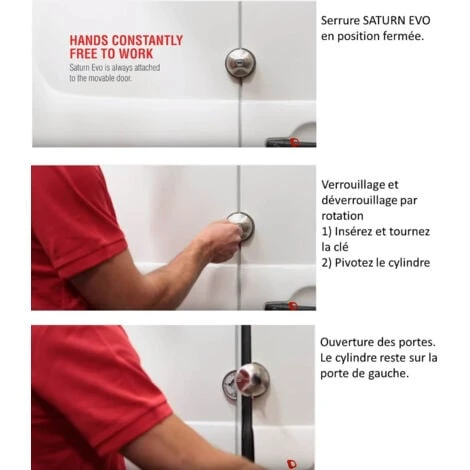 HANDS CONSTANTLY FREE TO WORK
Saturn Evo is always attached to the movable door.

Serrure SATURN EVO en position fermée.

Verrouillage et déverrouillage par rotation
1) Insérez et tournez la clé
2) Pivotez le cylindre

Ouverture des portes. Le cylindre reste sur la porte de gauche.